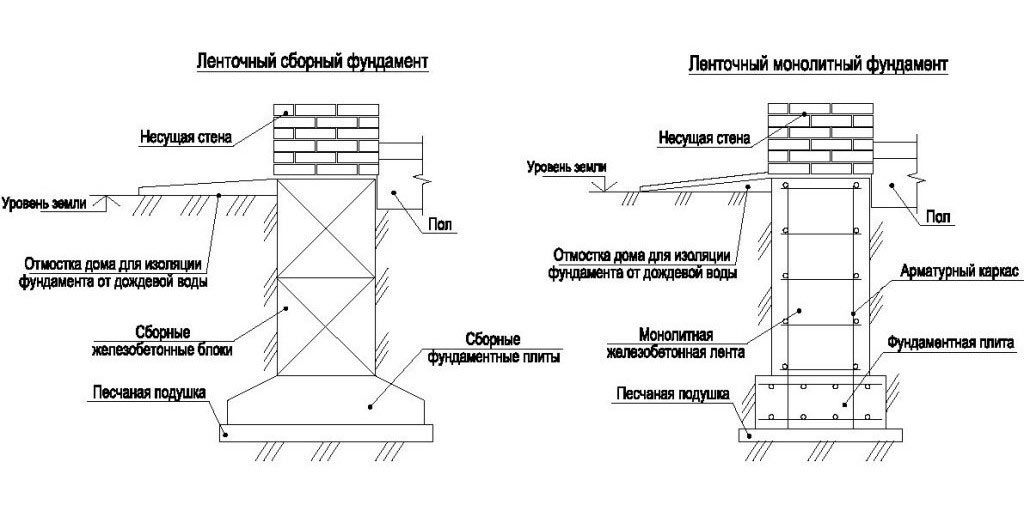 Ленточный сборный фундамент

Несущая стена

Уровень земли

Пол

Отмостка дома для изоляции фундамента от дождевой воды

Сборные железобетонные блоки

Сборные фундаментные плиты

Песчаная подушка

Ленточный монолитный фундамент

Несущая стена

Уровень земли

Пол

Отмостка дома для изоляции фундамента от дождевой воды

Арматурный каркас

Монолитная железобетонная лента

Фундаментная плита

Песчаная подушка